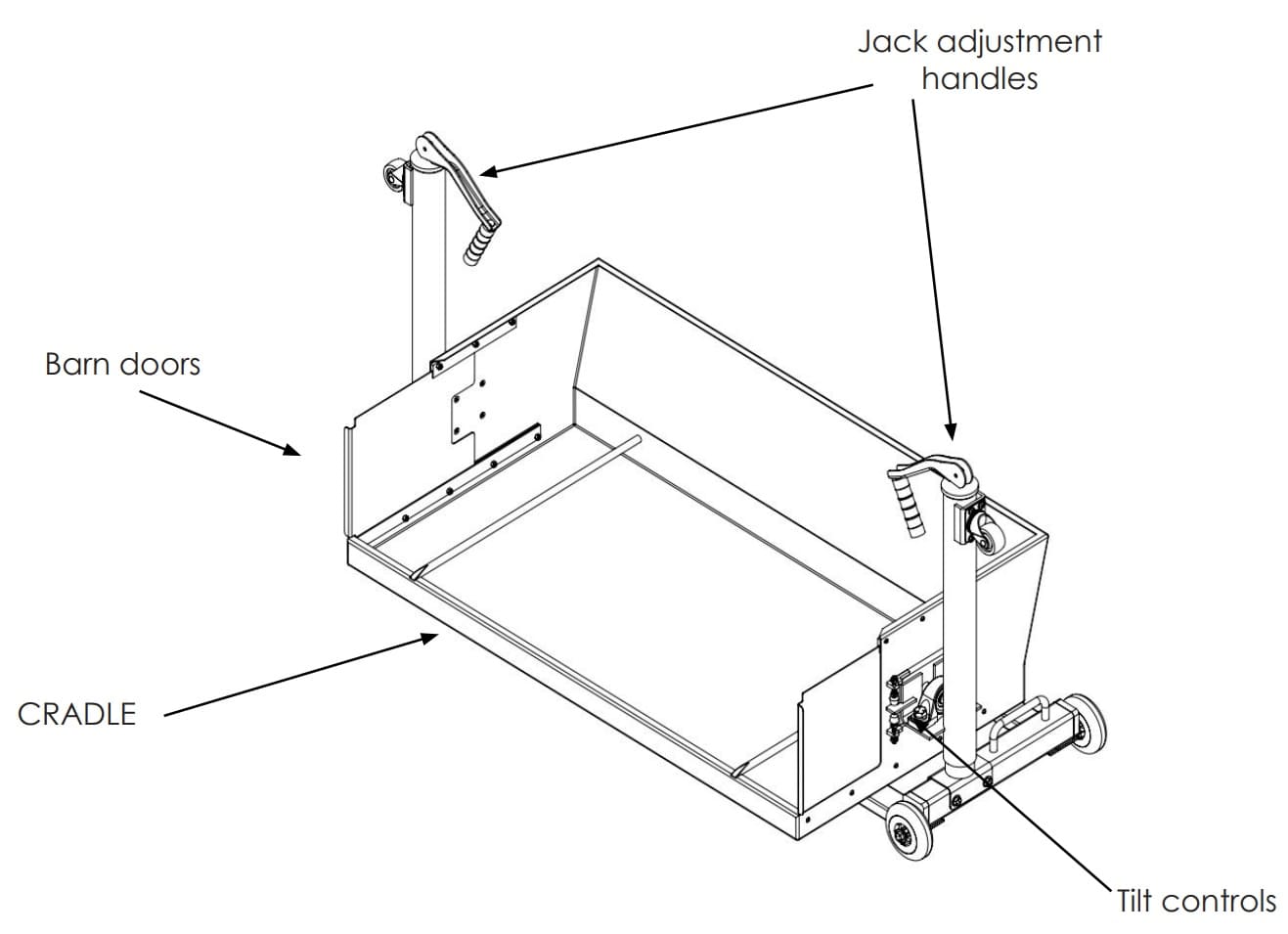 Jack adjustment handles

Barn doors

CRADLE

Tilt controls